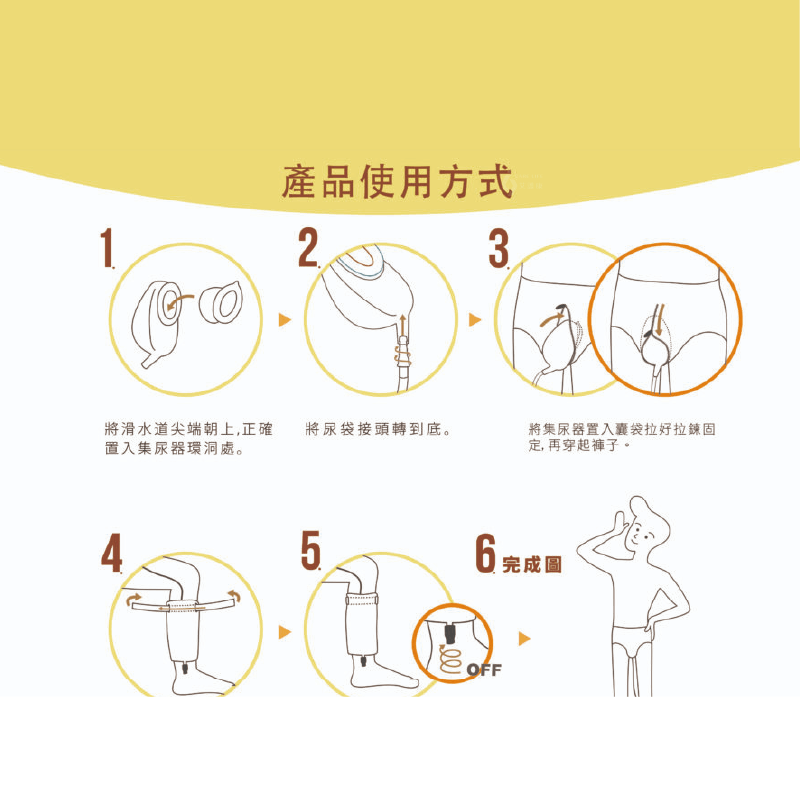 產品使用方式

1.

將滑水道尖端朝上,正確置入集尿器環洞處。

2.

將尿袋接頭轉到底。

3.

將集尿器置入囊袋拉好拉鍊固定,再穿起褲子。

4.

5.

OFF

6. 完成圖