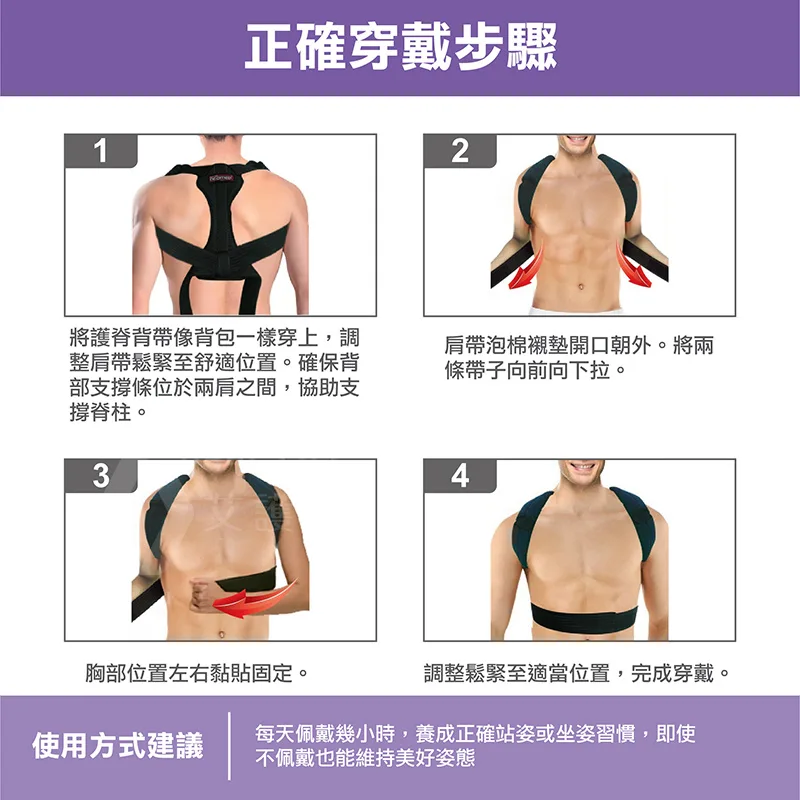 正確穿戴步驟

1

將護脊背帶像背包一樣穿上，調整肩帶鬆緊至舒適位置。確保背部支撐條位於兩肩之間，協助支撐脊柱。

2

肩帶泡棉襯墊開口朝外。將兩條帶子向前向下拉。

3

胸部位置左右黏貼固定。

4

調整鬆緊至適當位置，完成穿戴。

使用方式建議

每天佩戴幾小時，養成正確站姿或坐姿習慣，即使不佩戴也能維持美好姿態