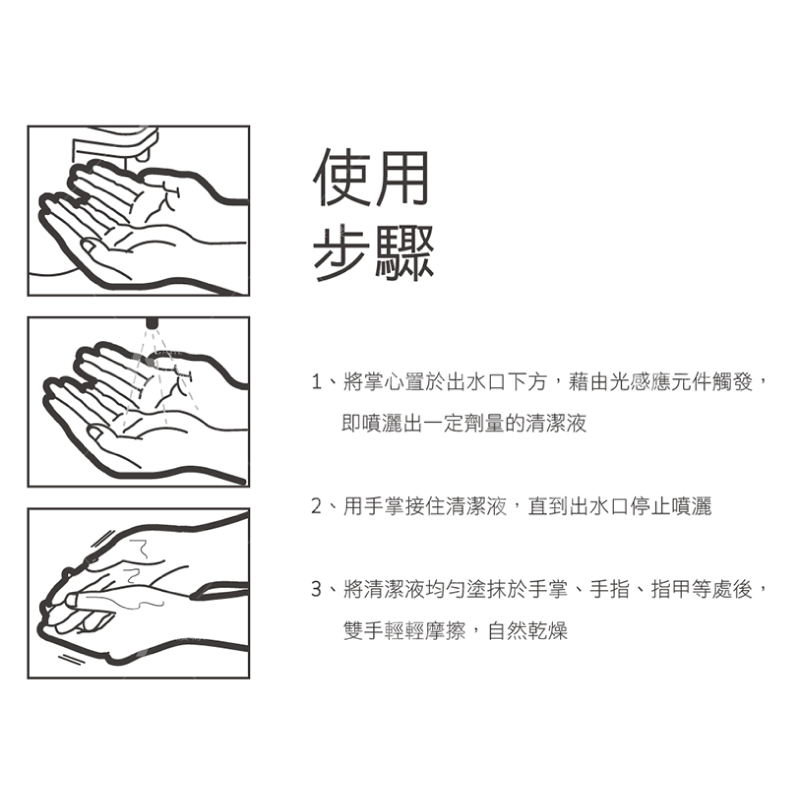 使用
步驟

1、將掌心置於出水口下方，藉由光感應元件觸發，即噴灑出一定劑量的清潔液

2、用手掌接住清潔液，直到出水口停止噴灑

3、將清潔液均勻塗抹於手掌、手指、指甲等處後，雙手輕輕摩擦，自然乾燥