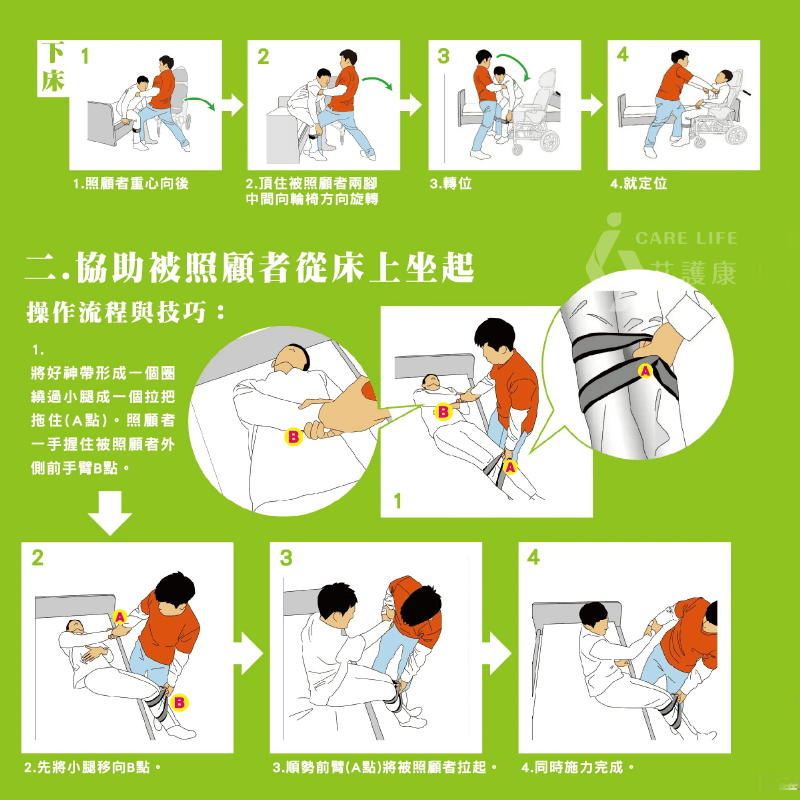 下床

1

2

3

4

1.照顧者重心向後

2.頂住被照顧者兩腳中間向輪椅方向旋轉

3.轉位

4.就定位

CARE LIFE
艾護康

二.協助被照顧者從床上坐起

操作流程與技巧：

1.
將好神帶形成一個圈繞過小腿成一個拉把拖住(A點)。照顧者一手握住被照顧者外側前手臂B點。

B

B

A

A

1

2

A

B

3

4

2.先將小腿移向B點。

3.順勢前臂(A點)將被照顧者拉起。

4.同時施力完成。