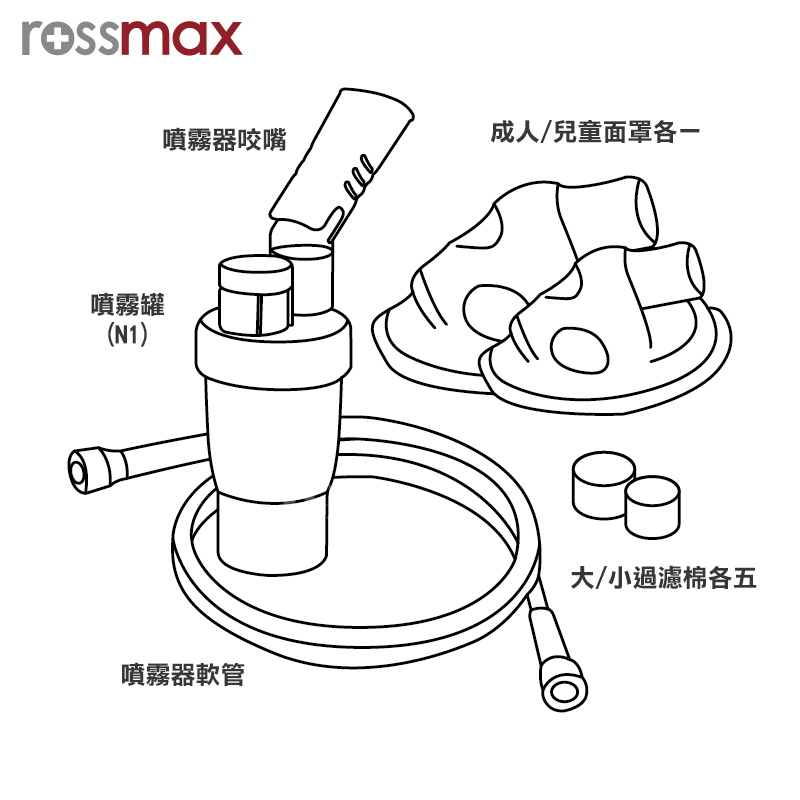 rossmax

噴霧器咬嘴

成人/兒童面罩各一

噴霧罐
(N1)

大/小過濾棉各五

噴霧器軟管