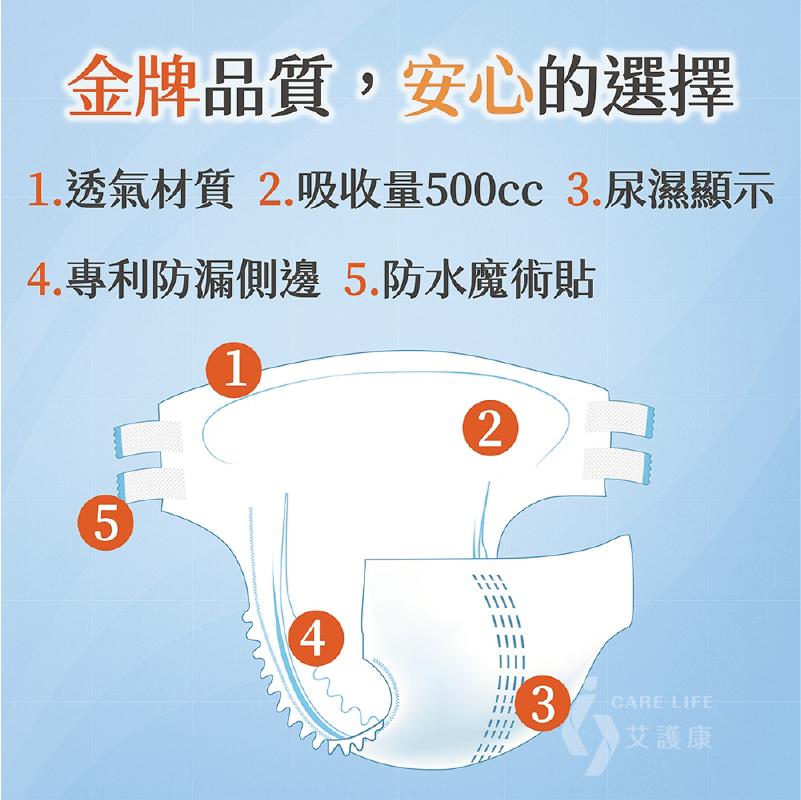 金牌品質，安心的選擇

1.透氣材質 2.吸收量500cc 3.尿濕顯示

4.專利防漏側邊 5.防水魔術貼

1

2

5

4

3

CARE LIFE
艾護康